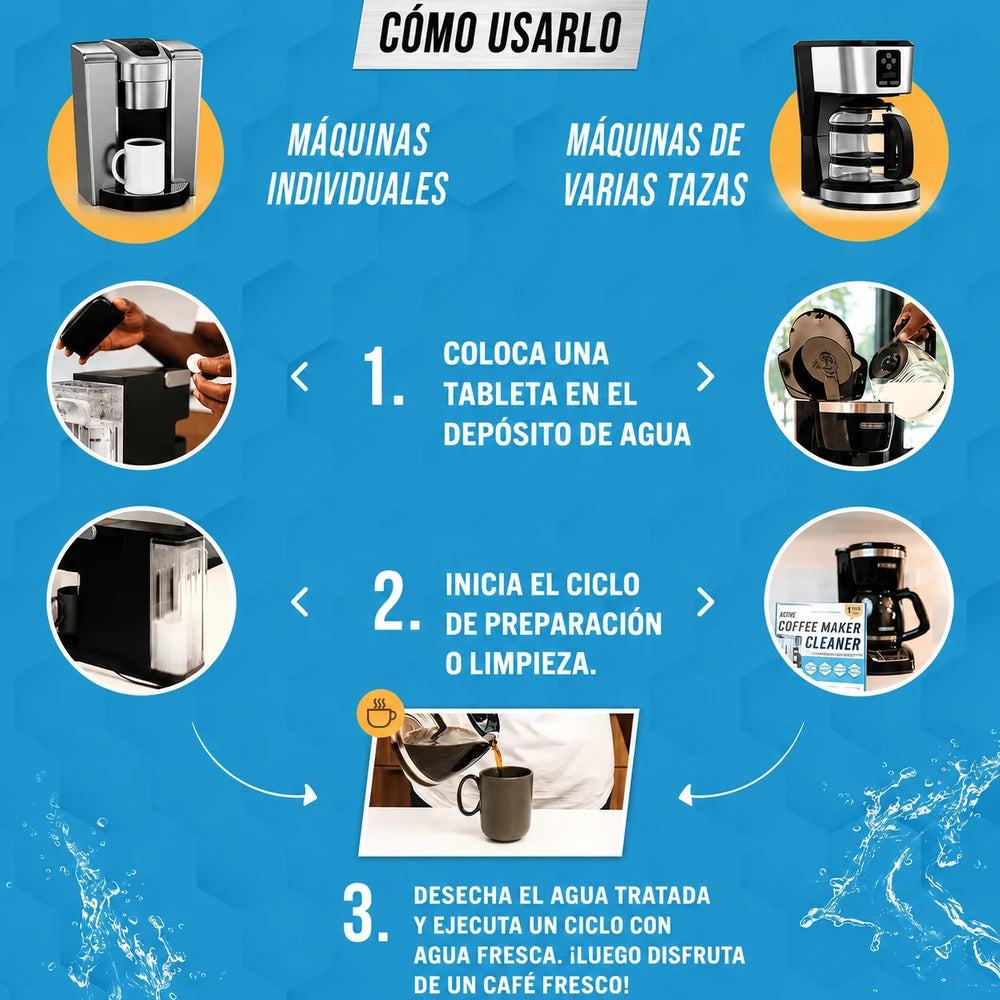 CÓMO USARLO

MÁQUINAS INDIVIDUALES

MÁQUINAS DE VARIAS TAZAS

1. COLOCA UNA TABLETA EN EL DEPÓSITO DE AGUA

2. INICIA EL CICLO DE PREPARACIÓN O LIMPIEZA.

ACTIVE COFFEE MAKER CLEANER

3. DESECHA EL AGUA TRATADA Y EJECUTA UN CICLO CON AGUA FRESCA. ¡LUEGO DISFRUTA DE UN CAFÉ FRESCO!